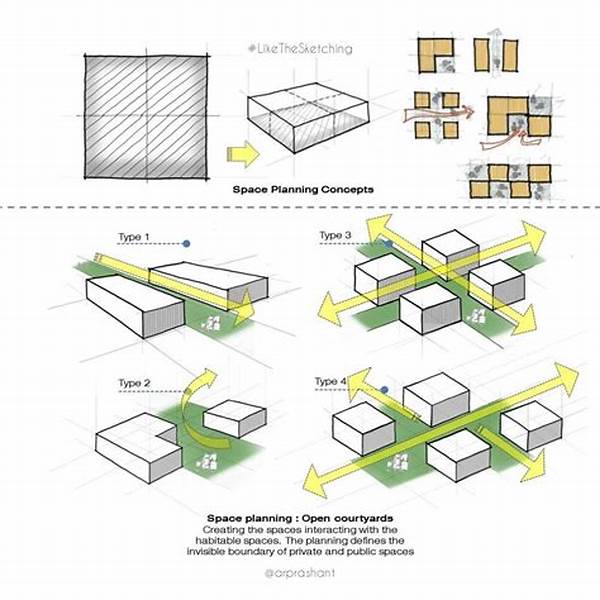 #LikeTheSketching

Space Planning Concepts

Type 1

Type 3

Type 2

Type 4

Space planning : Open courtyards
Creating the spaces interacting with the habitable spaces. The planning defines the invisible boundary of private and public spaces

@arprashant